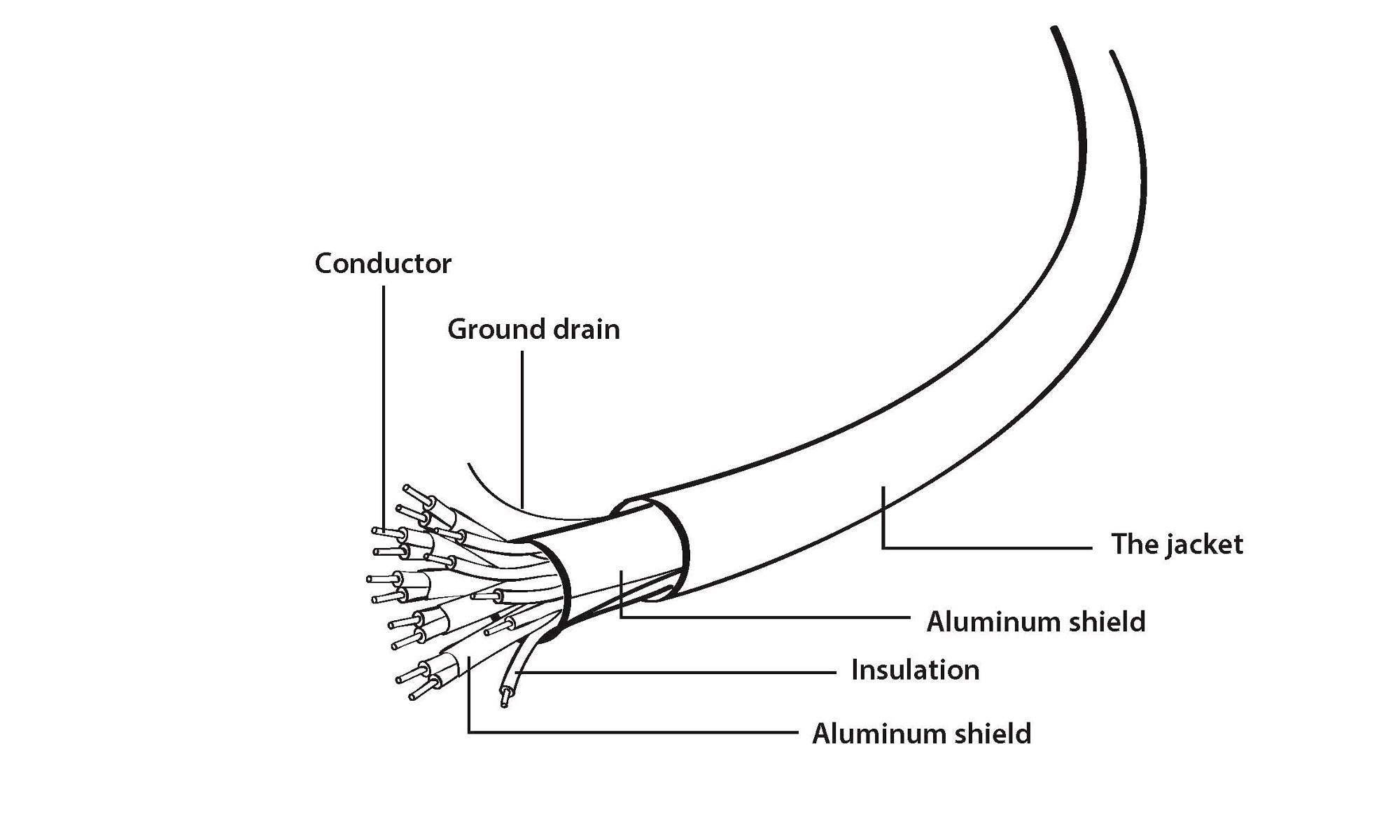 Conductor

Ground drain

The jacket

Aluminum shield

Insulation

Aluminum shield