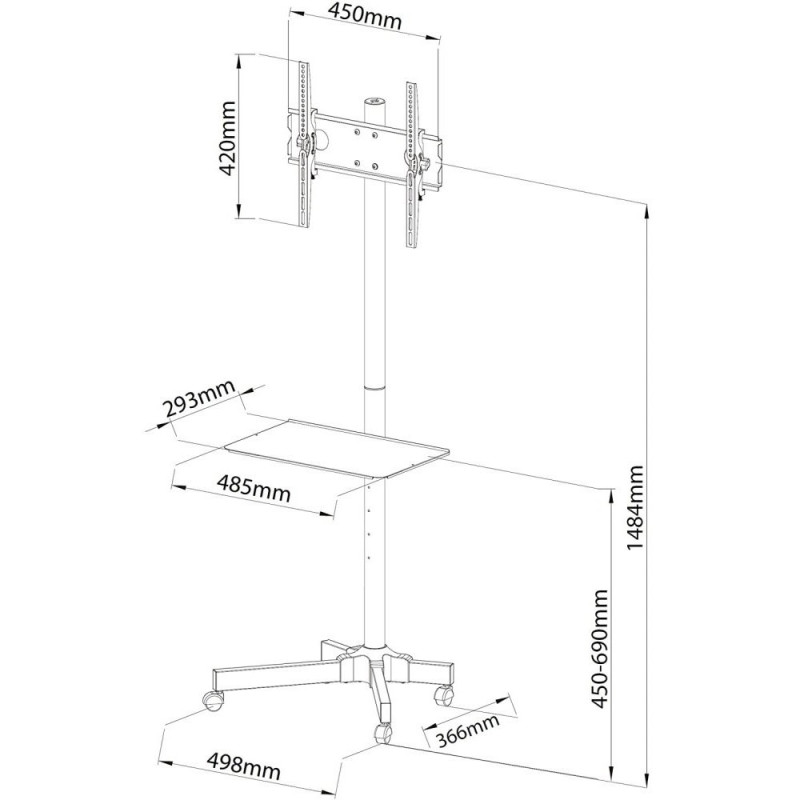 450mm
420mm
293mm
485mm
1484mm
450-690mm
366mm
498mm