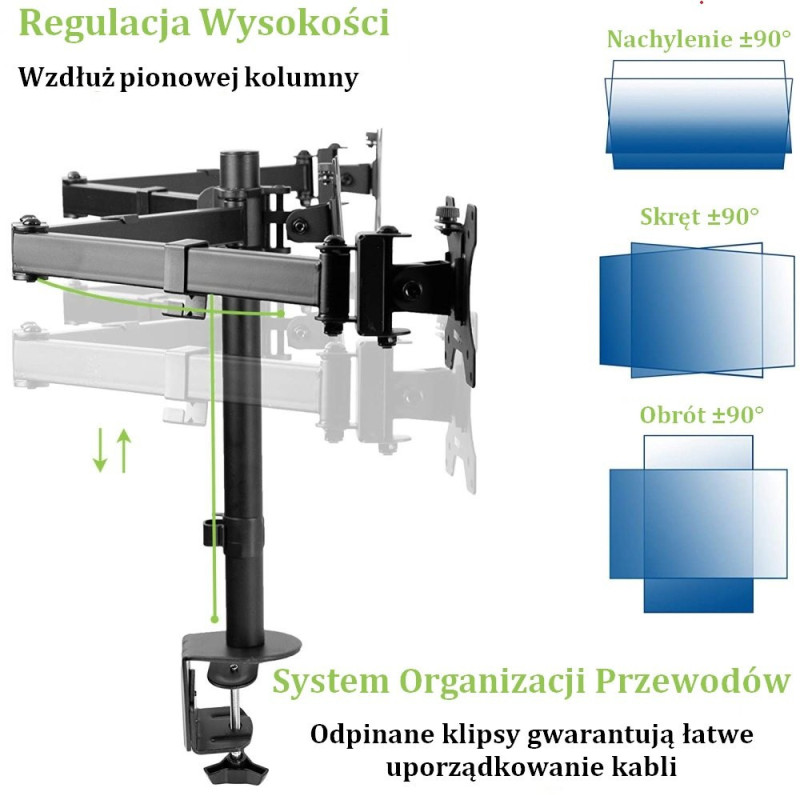 Regulacja Wysokości

Wzdłuż pionowej kolumny

Nachylenie ±90°

Skręt ±90°

Obrót ±90°

System Organizacji Przewodów

Odpinane klipsy gwarantują łatwe uporządkowanie kabli