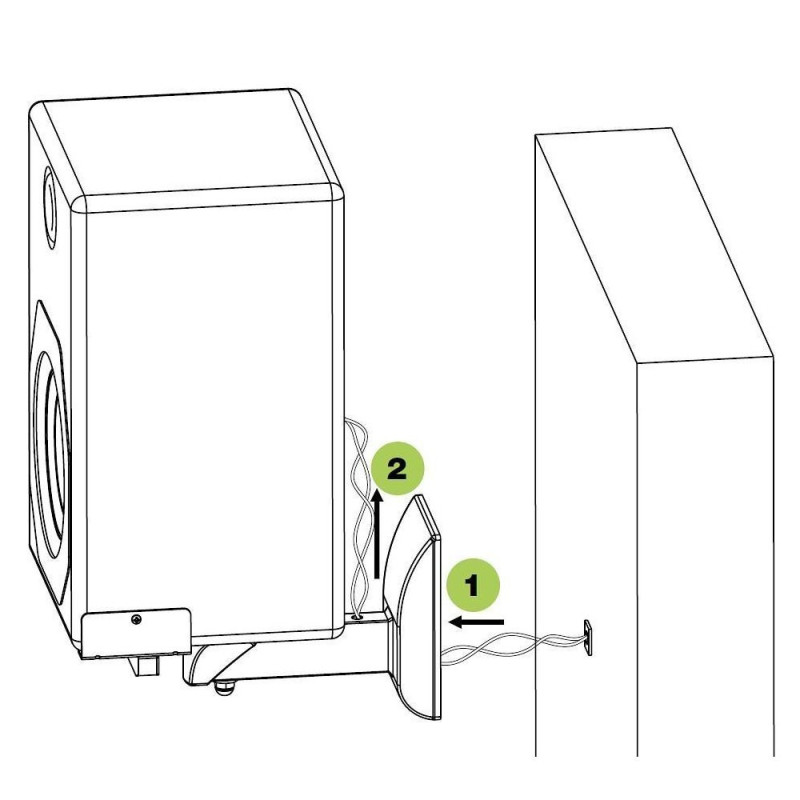 2
1