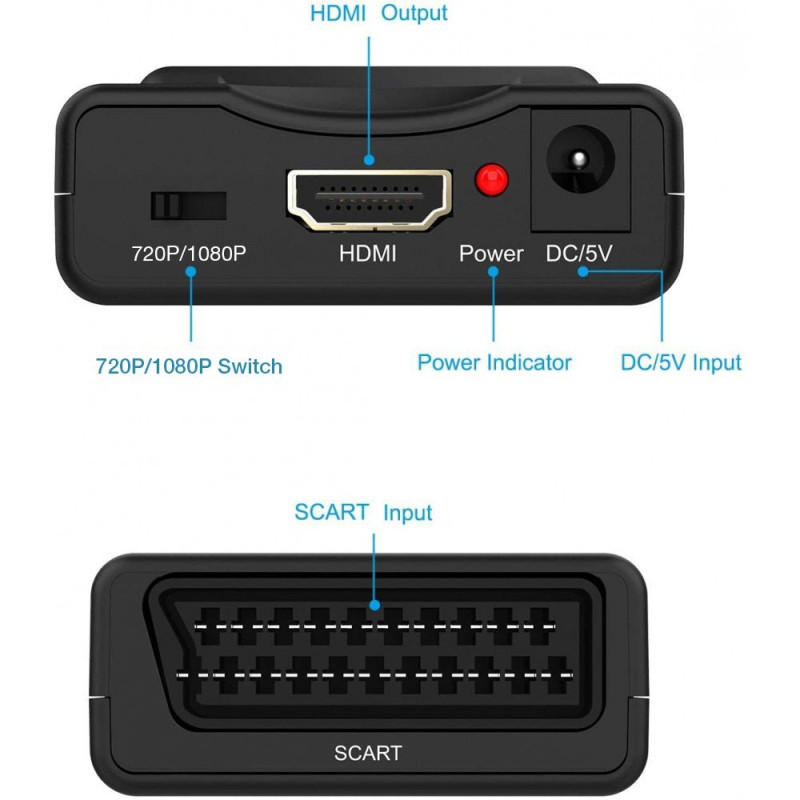 HDMI Output

720P/1080P

HDMI

Power

DC/5V

720P/1080P Switch

Power Indicator

DC/5V Input

SCART Input

SCART