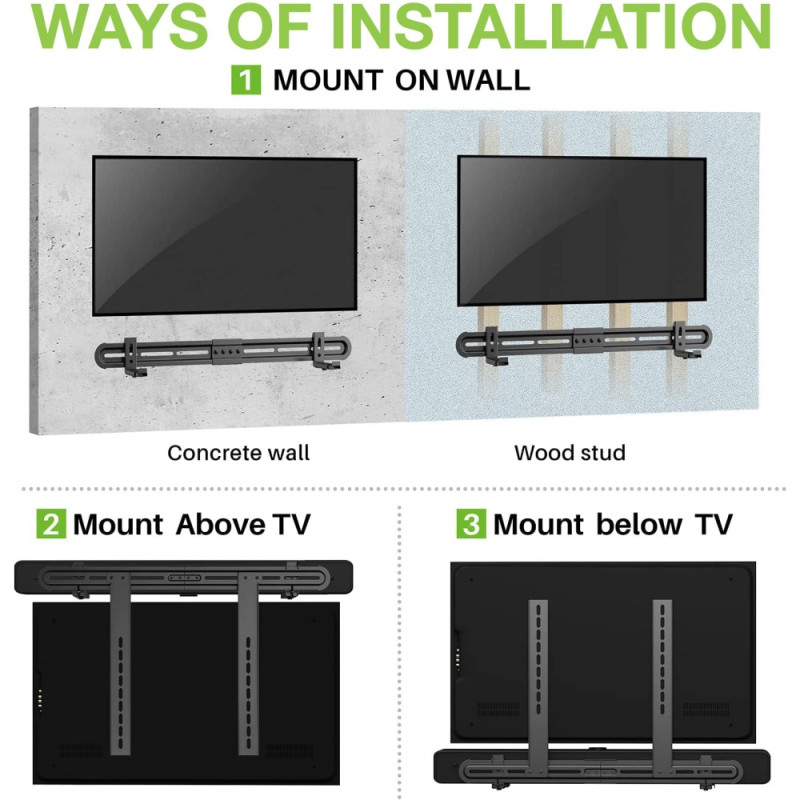 WAYS OF INSTALLATION

1 MOUNT ON WALL

Concrete wall

Wood stud

2 Mount Above TV

3 Mount below TV