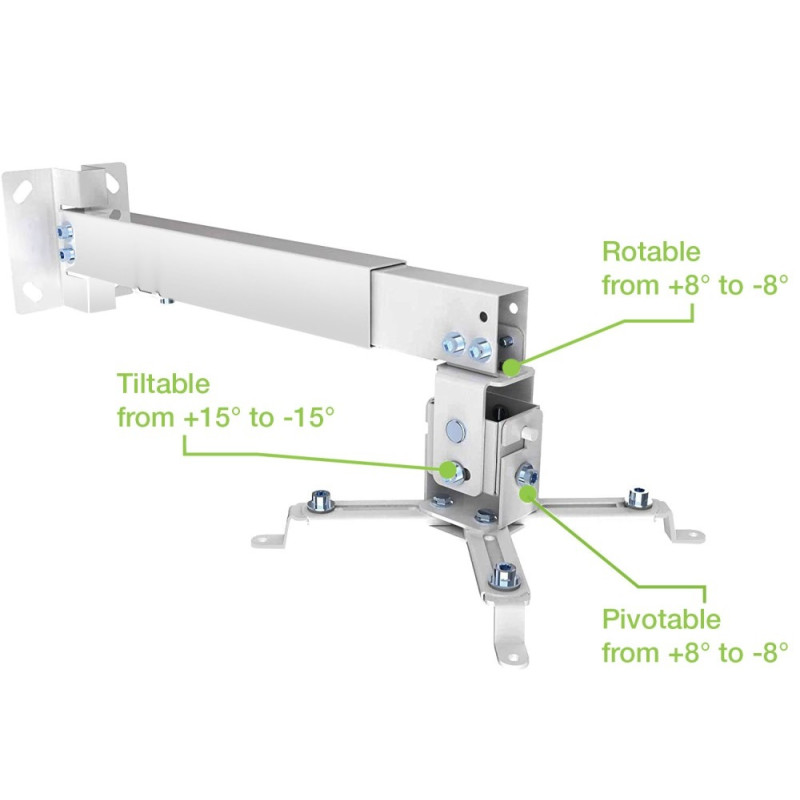 Rotable
from +8° to -8°

Tiltable
from +15° to -15°

Pivotable
from +8° to -8°