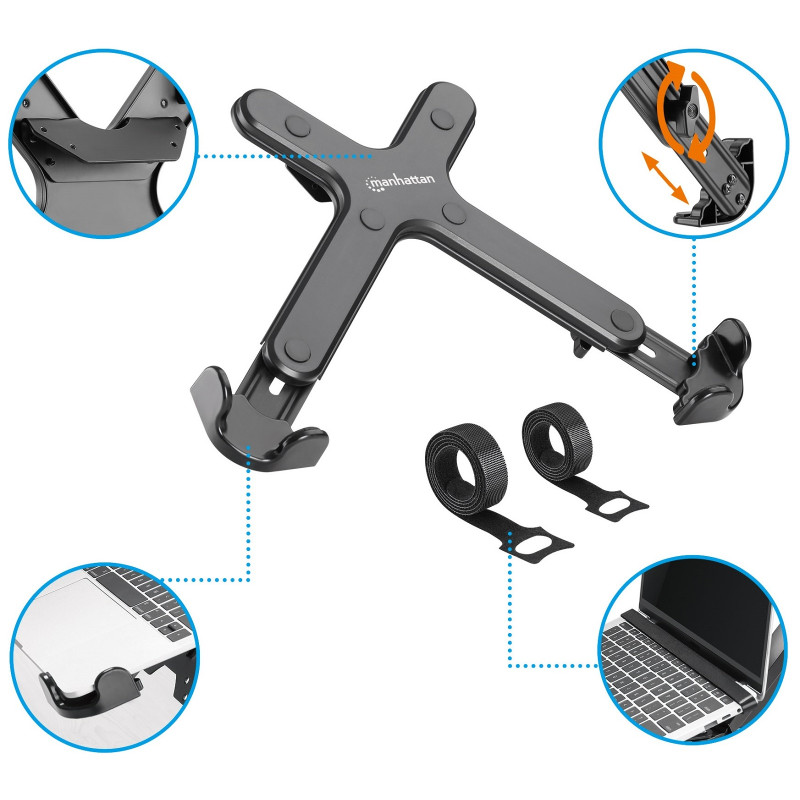 manhattan