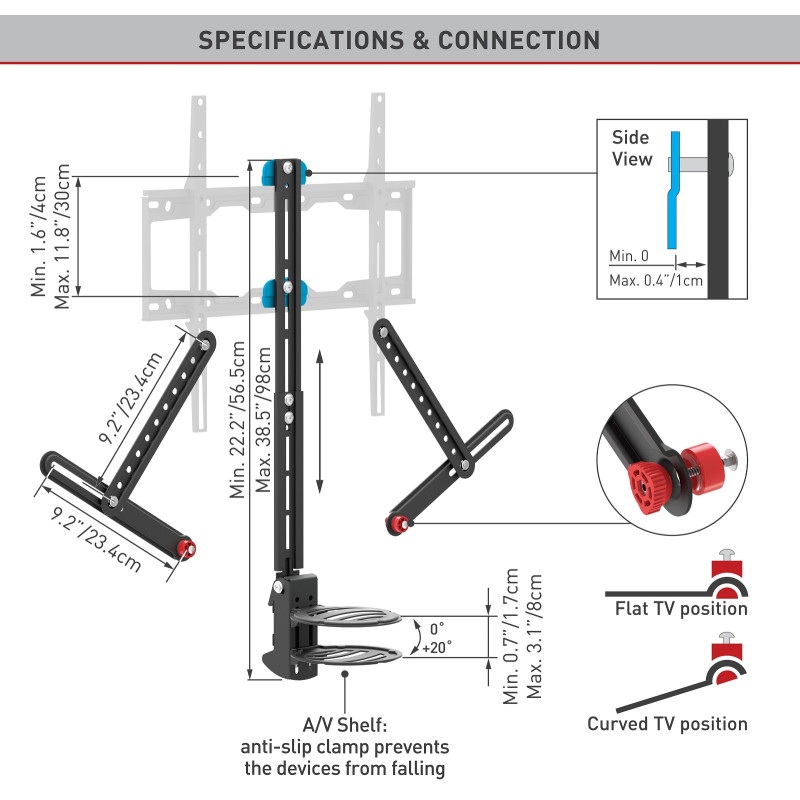 SPECIFICATIONS & CONNECTION

Min. 1.6"/4cm
Max. 11.8"/30cm

Side View

Min. 0
Max. 0.4"/1cm

9.2"/23.4cm

9.2"/23.4cm

Min. 22.2"/56.5cm
Max. 38.5"/98cm

0°
+20°

Min. 0.7"/1.7cm
Max. 3.1"/8cm

Flat TV position

Curved TV position

A/V Shelf:
anti-slip clamp prevents the devices from falling