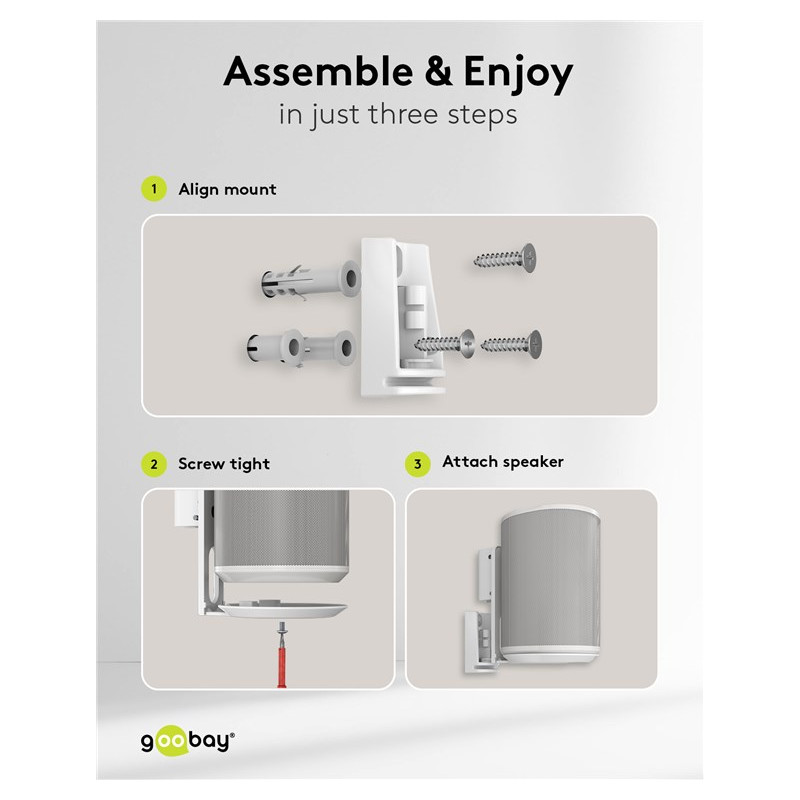 Assemble & Enjoy
in just three steps

1 Align mount

2 Screw tight

3 Attach speaker

goobay®