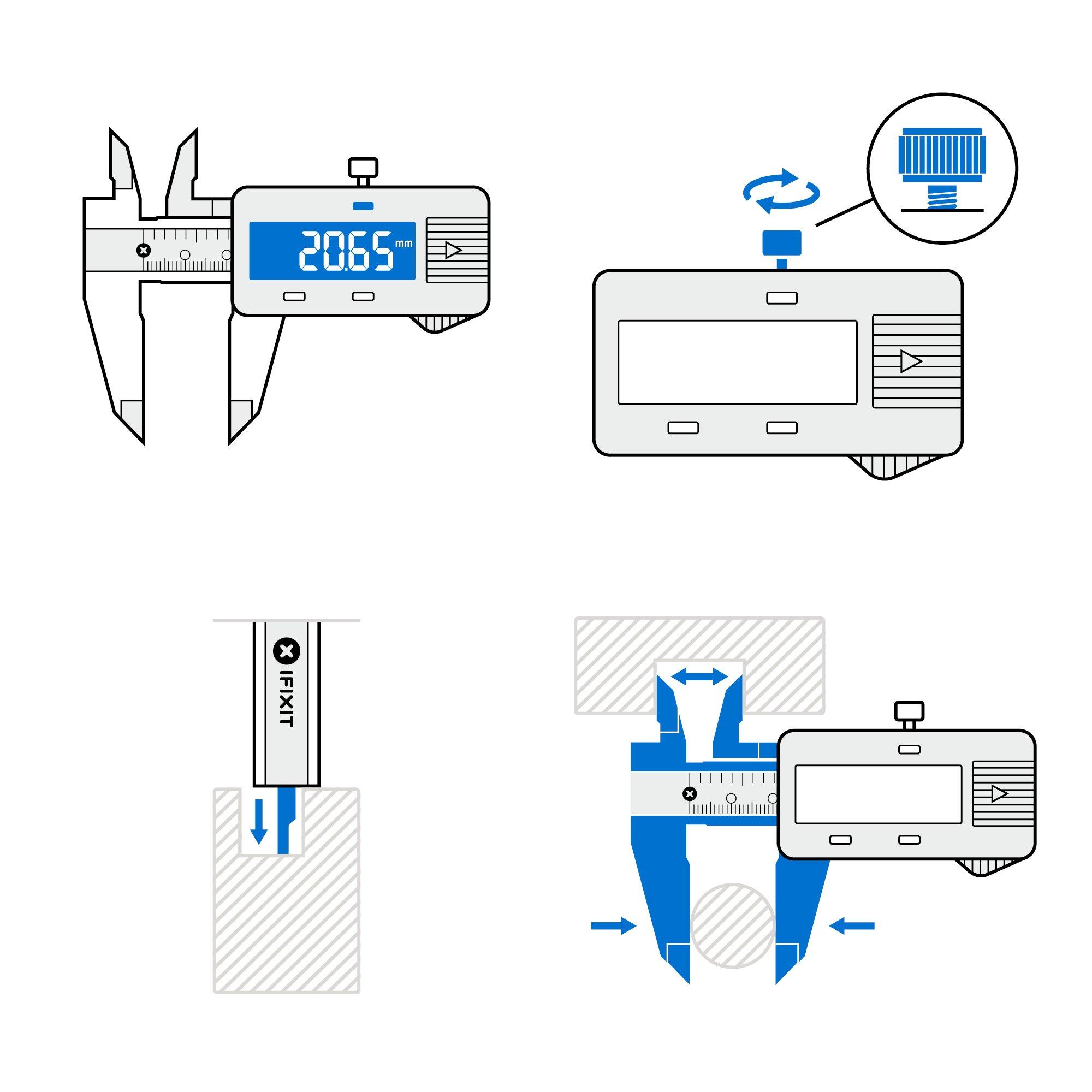 20.65 mm

IFIXIT