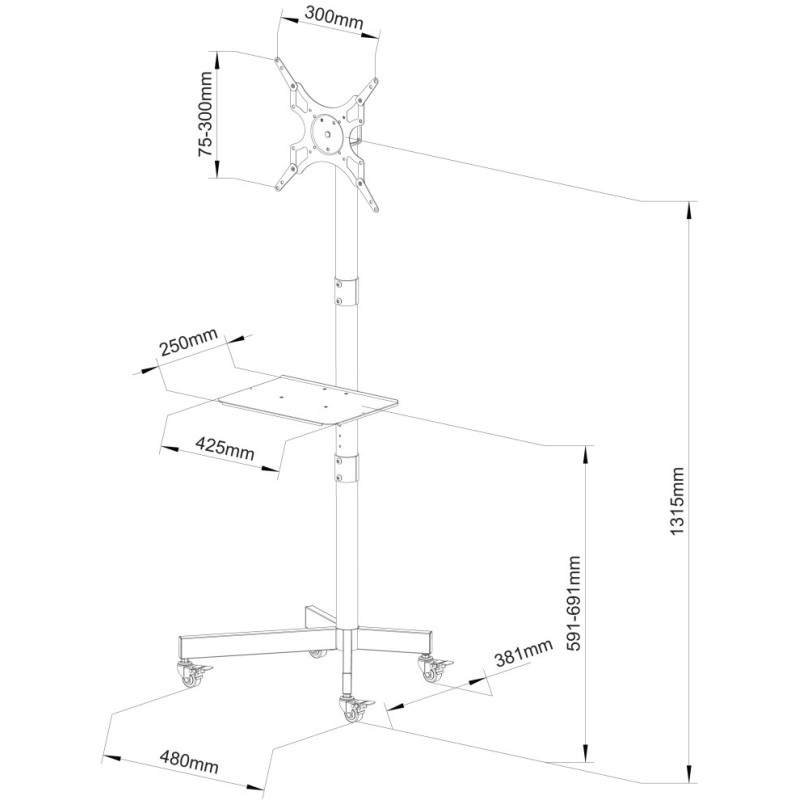 300mm

75-300mm

250mm

425mm

1315mm

591-691mm

381mm

480mm